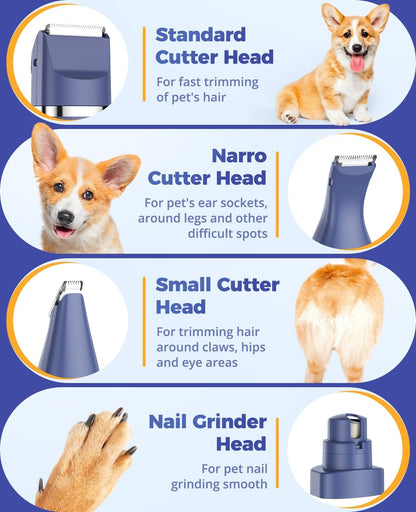 Standard Cutter Head

For fast trimming of pet's hair

Narro Cutter Head

For pet's ear sockets, around legs and other difficult spots

Small Cutter Head

For trimming hair around claws, hips and eye areas

Nail Grinder Head

For pet nail grinding smooth