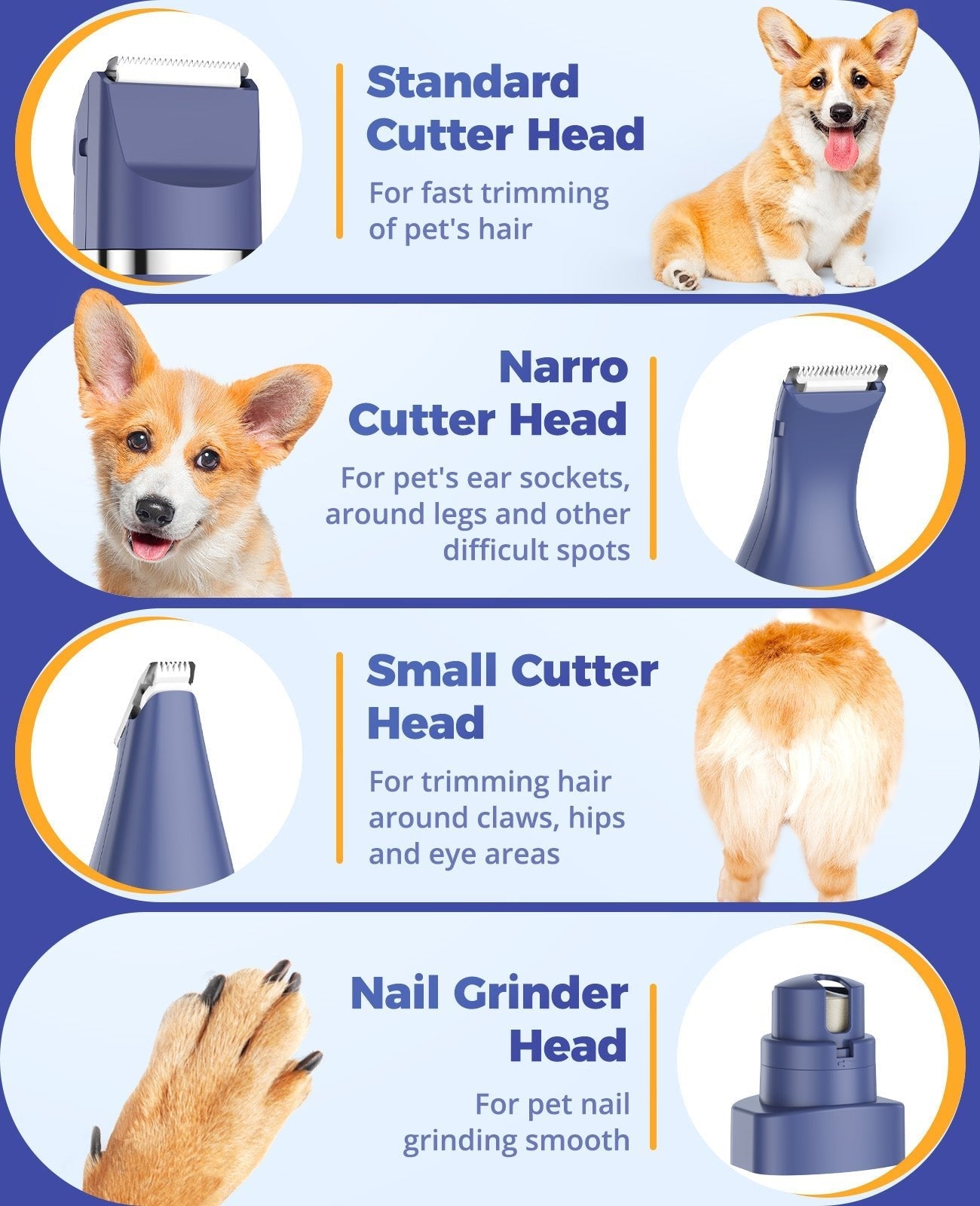 Standard Cutter Head

For fast trimming of pet's hair

Narro Cutter Head

For pet's ear sockets, around legs and other difficult spots

Small Cutter Head

For trimming hair around claws, hips and eye areas

Nail Grinder Head

For pet nail grinding smooth