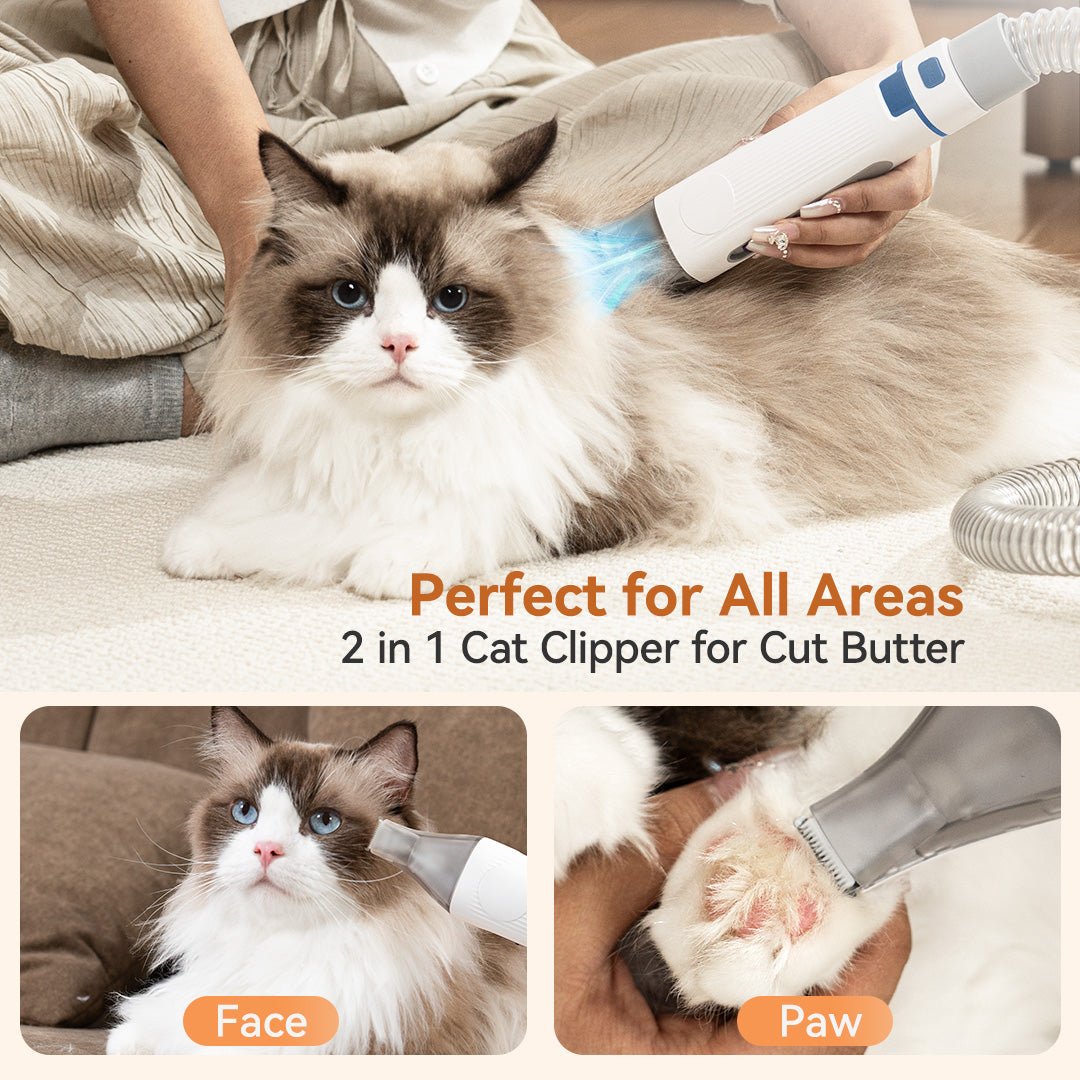 Perfect for All Areas
2 in 1 Cat Clipper for Cut Butter

Face

Paw