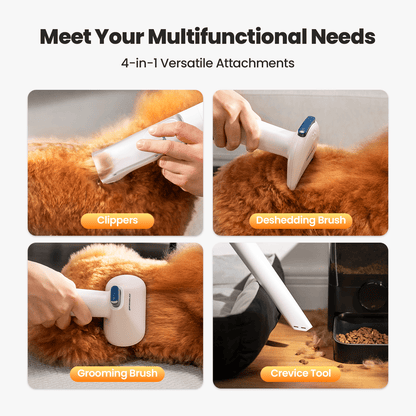 Meet Your Multifunctional Needs

4-in-1 Versatile Attachments

Clippers

Deshedding Brush

Grooming Brush

Crevice Tool