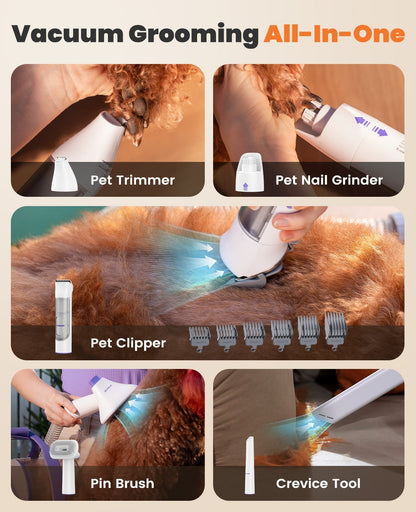 Vacuum Grooming All-In-One

Pet Trimmer

Pet Nail Grinder

Pet Clipper

Pin Brush

Crevice Tool