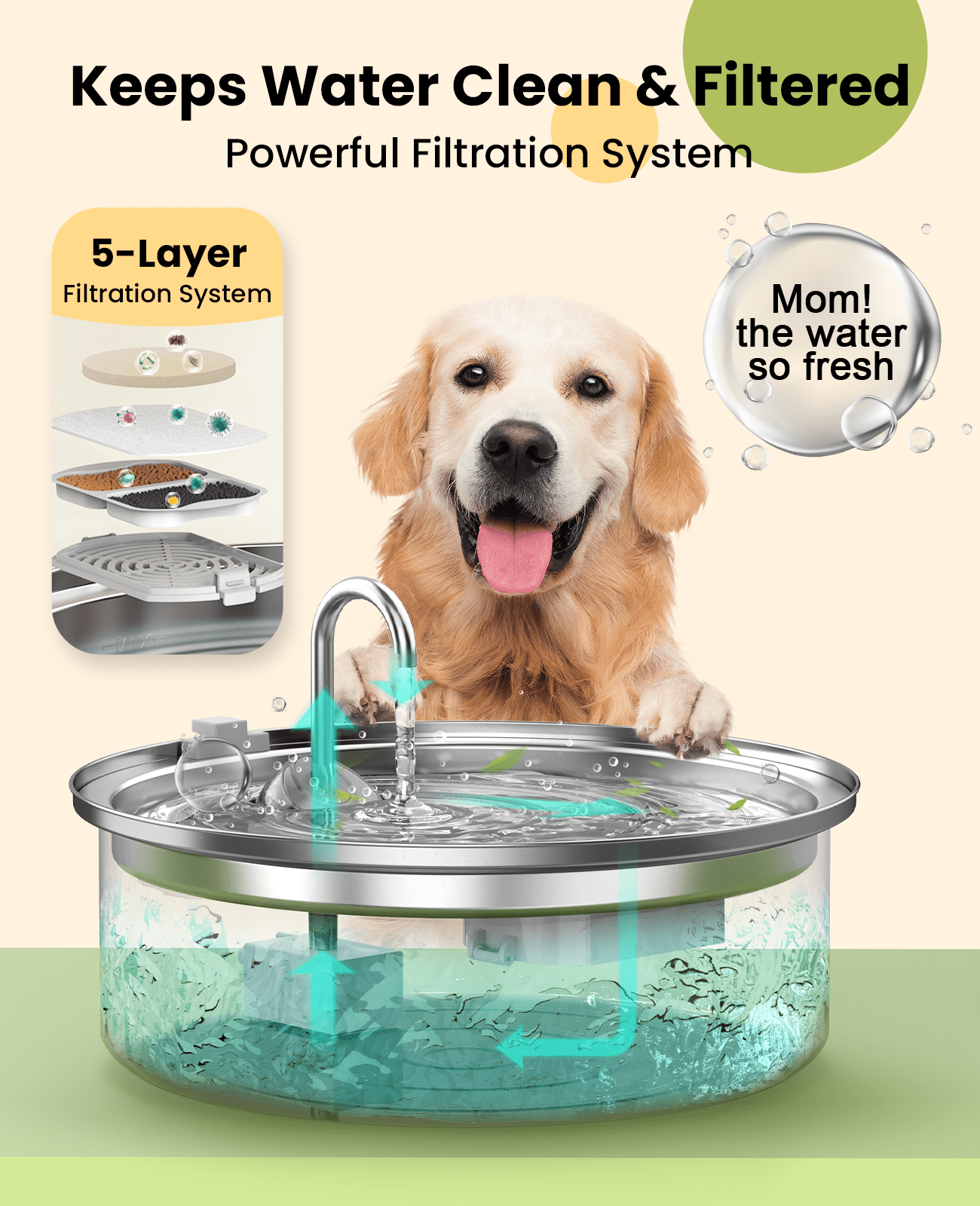 Keeps Water Clean & Filtered

Powerful Filtration System

5-Layer
Filtration System

Mom!
the water
so fresh