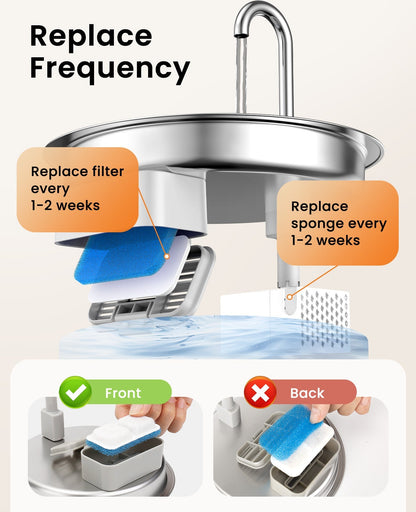 Replace Frequency

Replace filter every 1-2 weeks

Replace sponge every 1-2 weeks

Front

Back