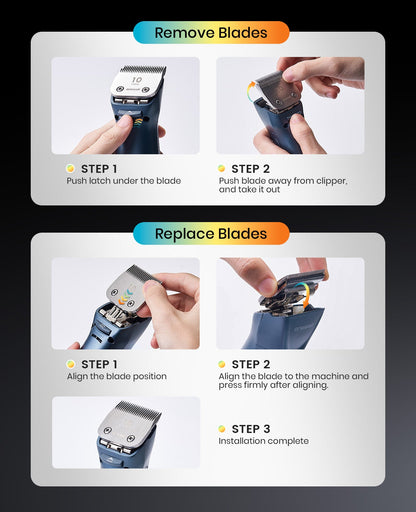 Remove Blades

10

STEP 1
Push latch under the blade

STEP 2
Push blade away from clipper, and take it out

Replace Blades

STEP 1
Align the blade position

STEP 2
Align the blade to the machine and press firmly after aligning.

STEP 3
Installation complete