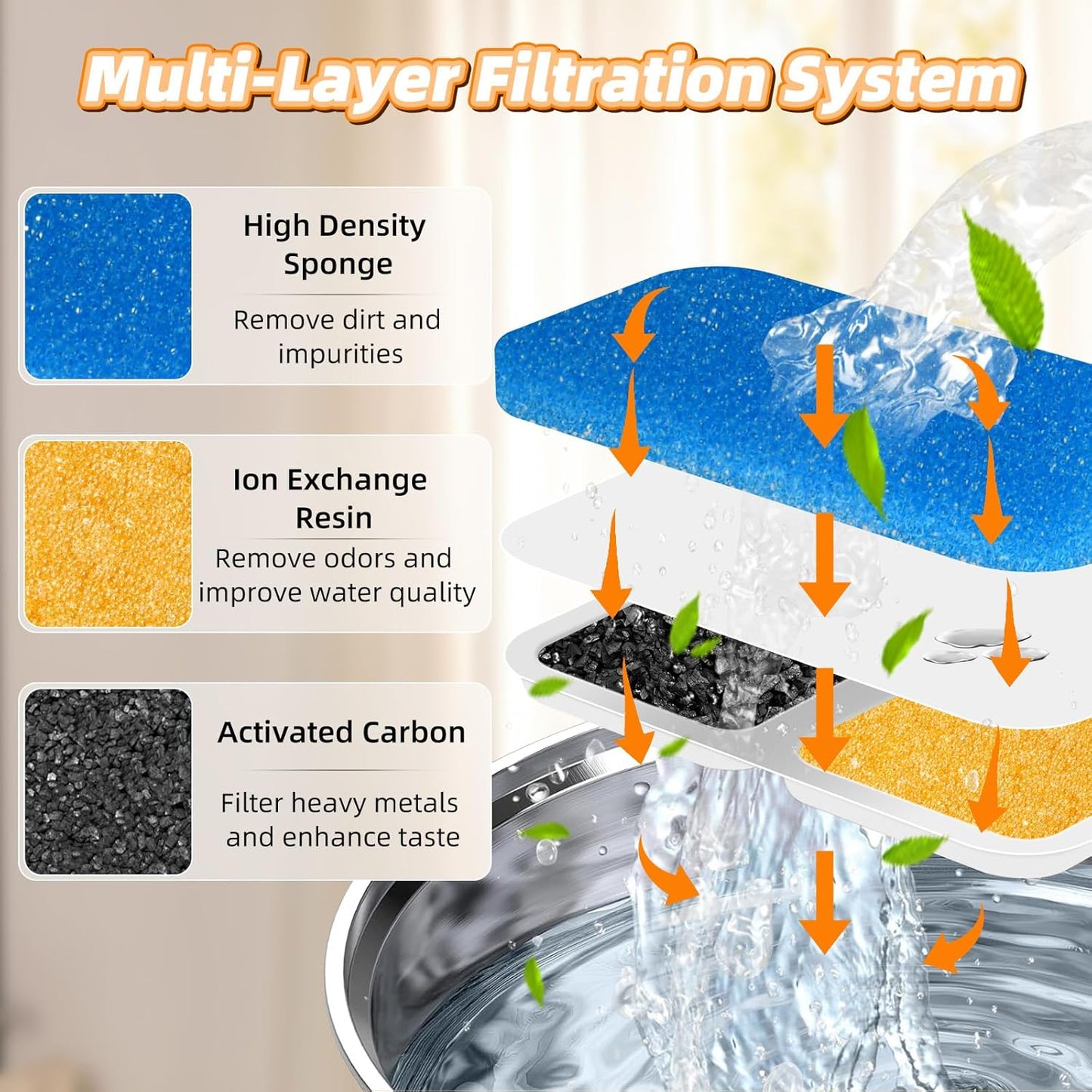 Multi-Layer Filtration System

High Density Sponge

Remove dirt and impurities

Ion Exchange Resin

Remove odors and improve water quality

Activated Carbon

Filter heavy metals and enhance taste