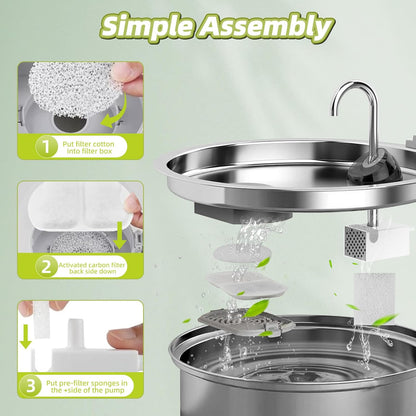 Simple Assembly

1 Put filter cotton into filter box

2 Activated carbon filter back side down

3 Put pre-filter sponges in the +side of the pump